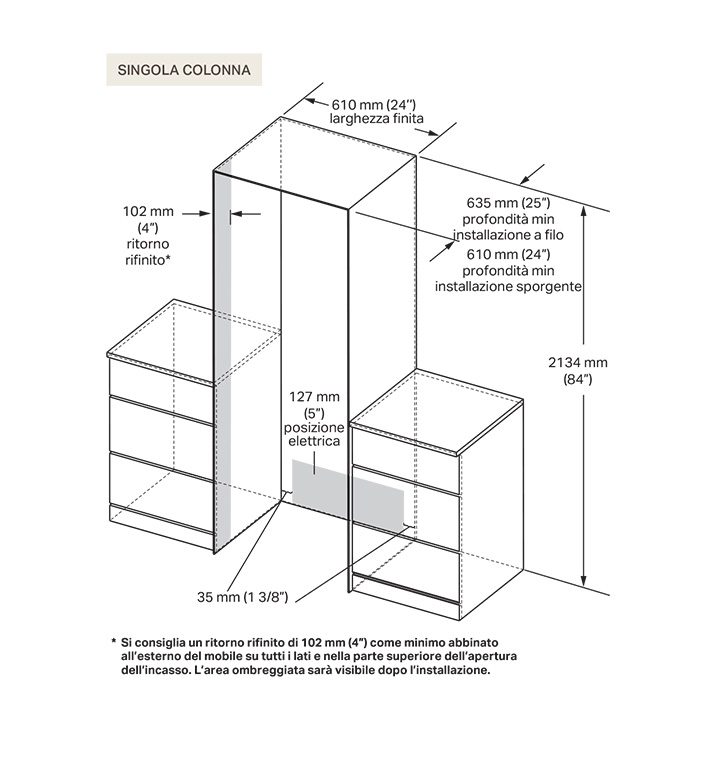 SINGOLA COLONNA

610 mm (24")
larghezza finita

102 mm
(4")
ritorno
rifinito*

635 mm (25")
profondità min
installazione a filo
610 mm (24")
profondità min
installazione sporgente

2134 mm
(84")

127 mm
(5")
posizione
elettrica

35 mm (1 3/8")

* Si consiglia un ritorno rifinito di 102 mm (4") come minimo abbinato all'esterno del mobile su tutti i lati e nella parte superiore dell'apertura dell'incasso. L'area ombreggiata sarà visibile dopo l'installazione.