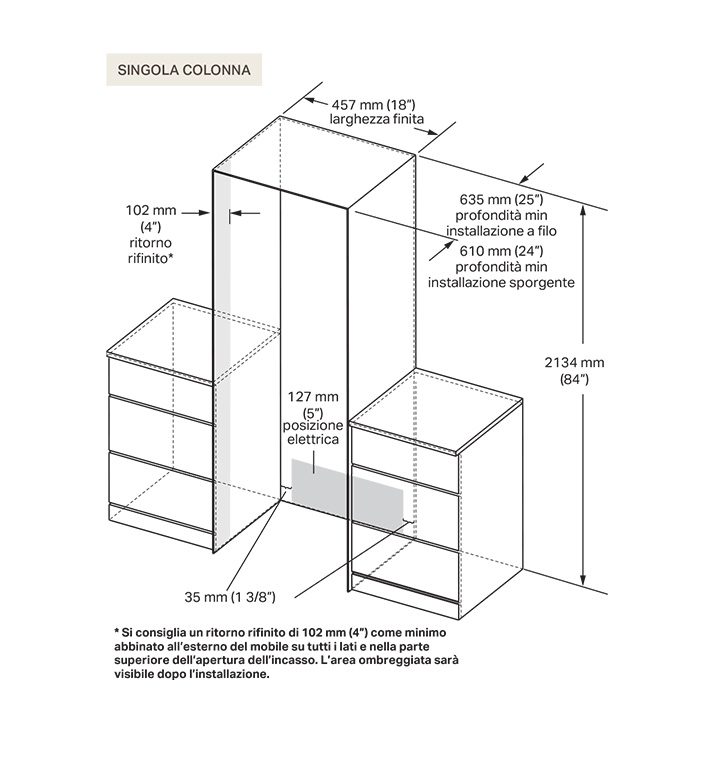 SINGOLA COLONNA

457 mm (18")
larghezza finita

102 mm
(4")
ritorno
rifinito*

635 mm (25")
profondità min
installazione a filo

610 mm (24")
profondità min
installazione sporgente

2134 mm
(84")

127 mm
(5")
posizione
elettrica

35 mm (1 3/8")

* Si consiglia un ritorno rifinito di 102 mm (4") come minimo abbinato all'esterno del mobile su tutti i lati e nella parte superiore dell'apertura dell'incasso. L'area ombreggiata sarà visibile dopo l'installazione.